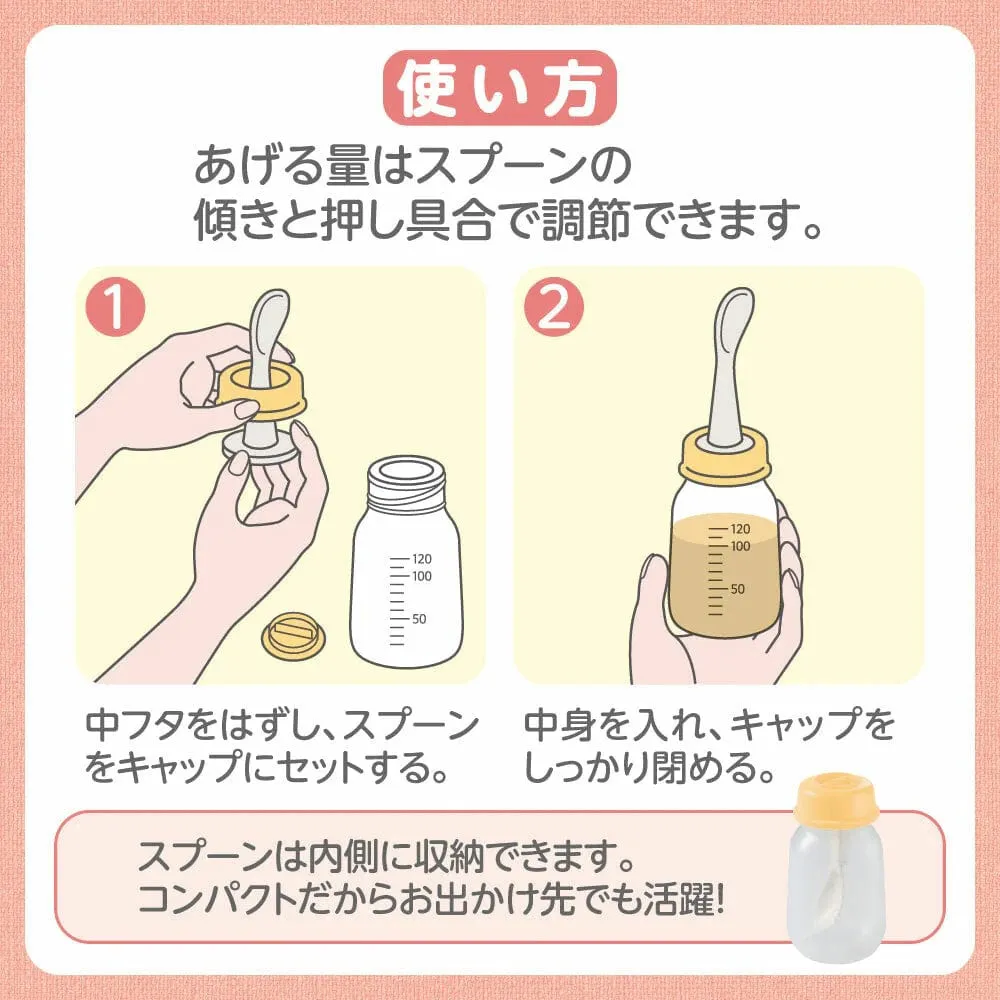 使い方

あげる量はスプーンの傾きと押し具合で調節できます。

1

120
100
50

中フタをはずし、スプーンをキャップにセットする。

2

120
100
50

中身を入れ、キャップをしっかり閉める。

スプーンは内側に収納できます。
コンパクトだからお出かけ先でも活躍!