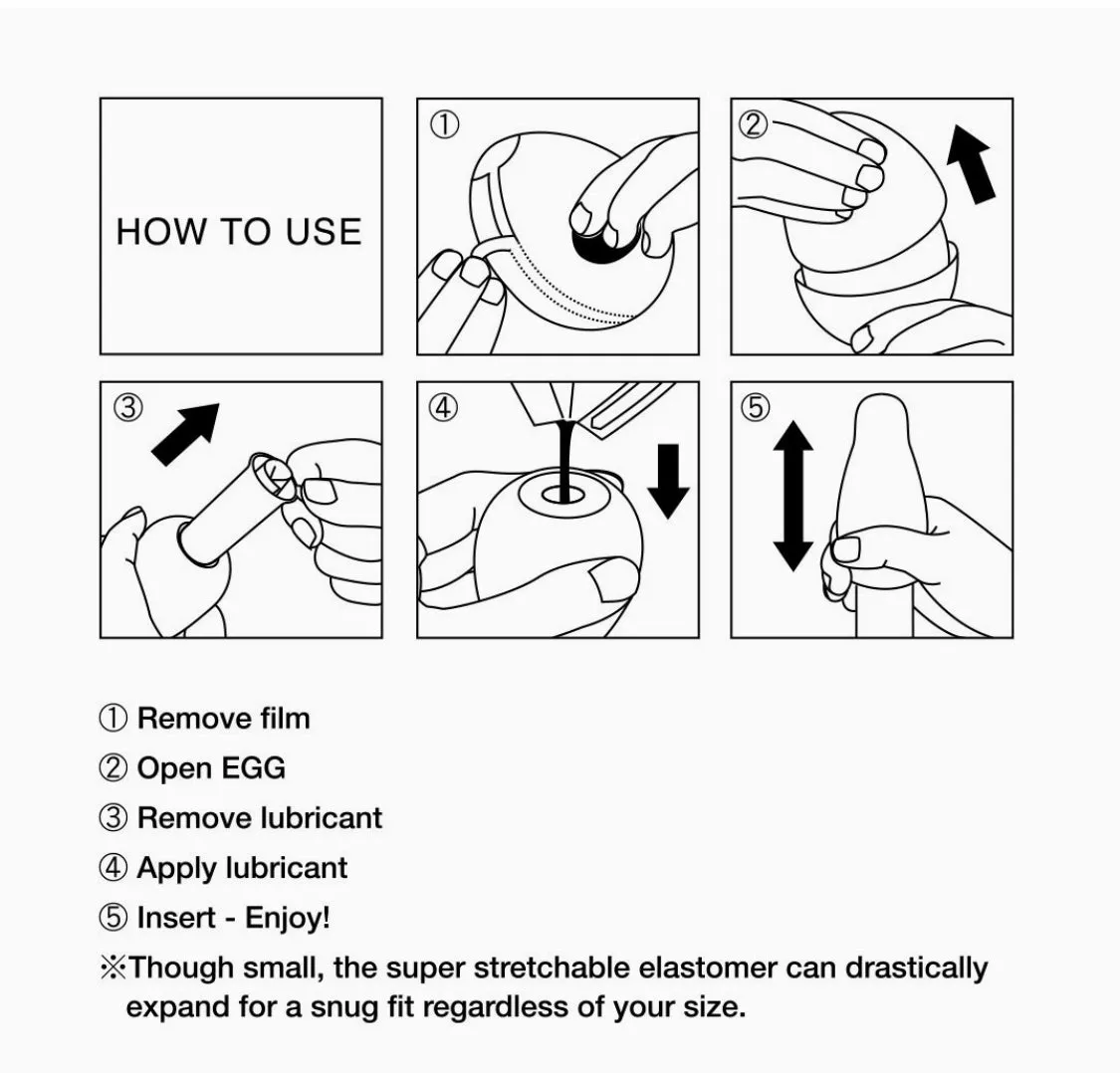 HOW TO USE

①

②

③

④

⑤

① Remove film
② Open EGG
③ Remove lubricant
④ Apply lubricant
⑤ Insert - Enjoy!
※Though small, the super stretchable elastomer can drastically expand for a snug fit regardless of your size.